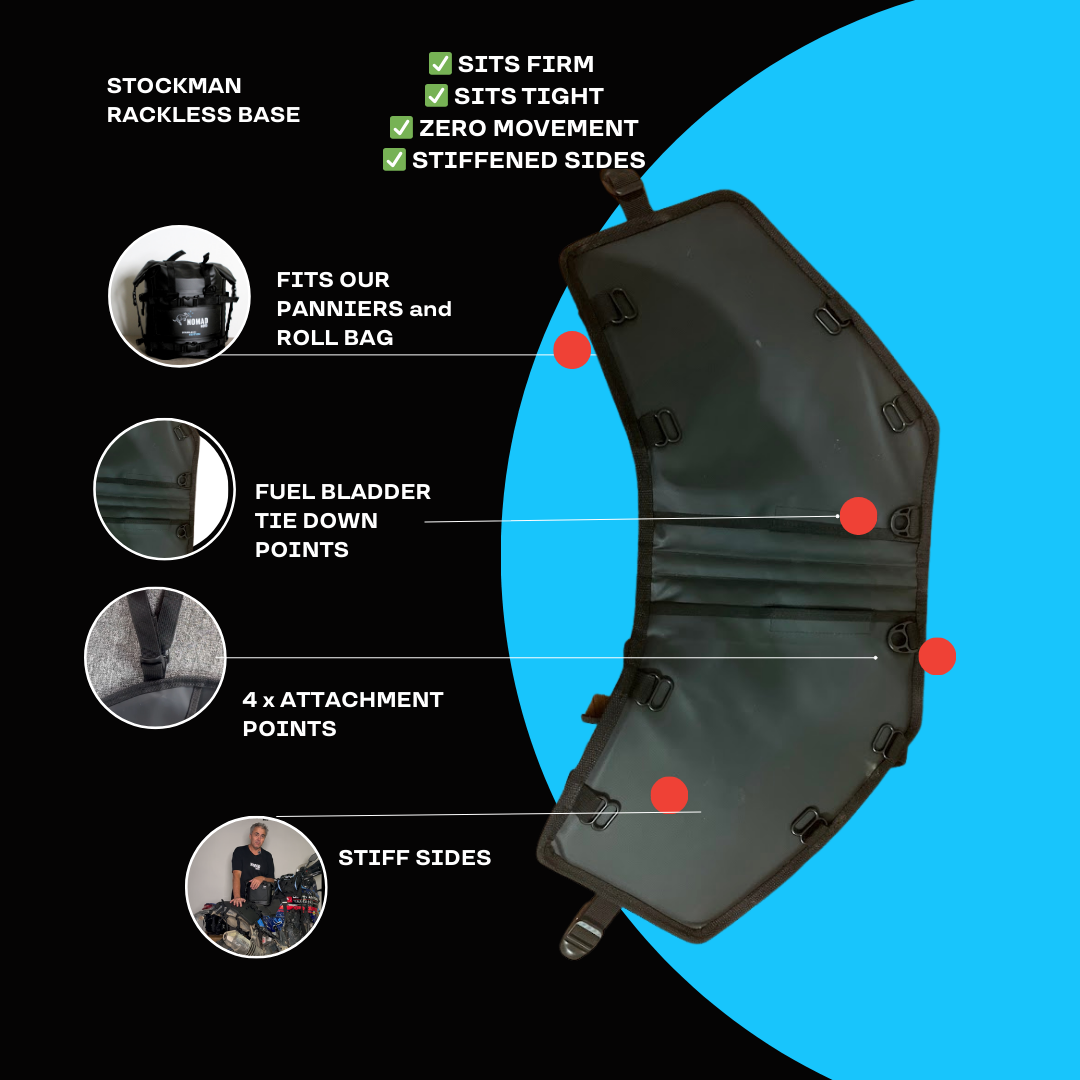 STOCKMAN RACKLESS BASE

✅ SITS FIRM
✅ SITS TIGHT
✅ ZERO MOVEMENT
✅ STIFFENED SIDES

NOMAD

FITS OUR PANNIERS and ROLL BAG

FUEL BLADDER TIE DOWN POINTS

4 x ATTACHMENT POINTS

STIFF SIDES